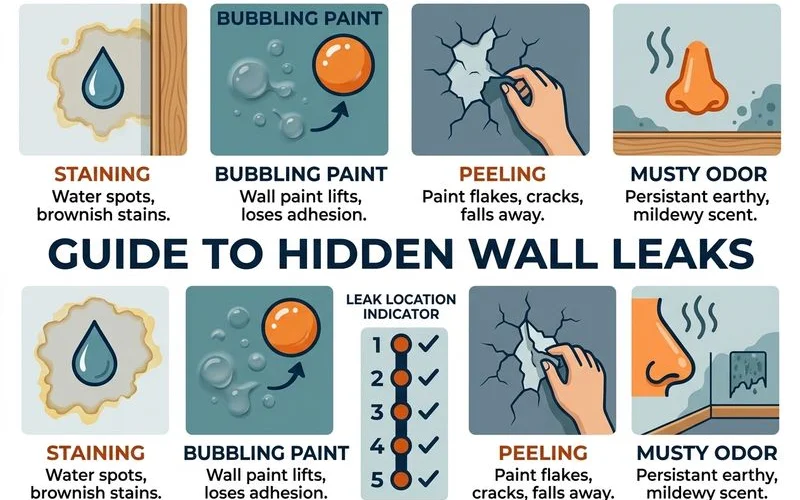 BUBBLING PAINT

STAINING
Water spots, brownish stains.

BUBBLING PAINT
Wall paint lifts, loses adhesion.

PEELING
Paint flakes, cracks, falls away.

MUSTY ODOR
Persistant earthy, mildewy scent.

GUIDE TO HIDDEN WALL LEAKS

LEAK LOCATION INDICATOR
1 2 3 4 5

STAINING
Water spots, brownish stains.

BUBBLING PAINT
Wall paint lifts, loses adhesion.

PEELING
Paint flakes, cracks, falls away.

MUSTY ODOR
Persistant earthy, mildewy scent.